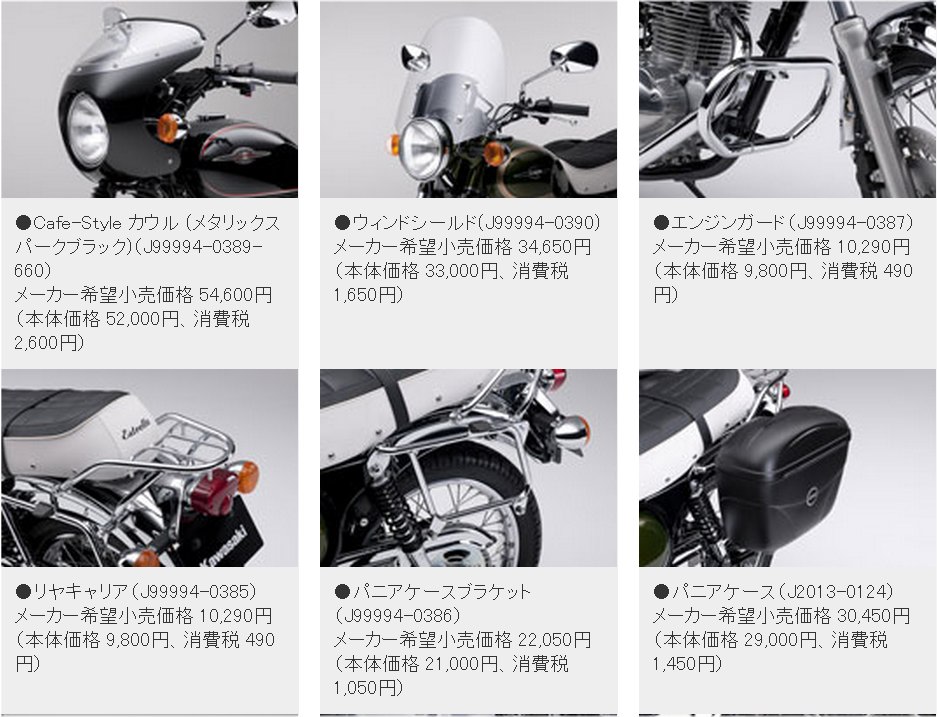 ●Cafe-Style カウル（メタリックスパークブラック）(J99994-0389-660)
メーカー希望小売価格 54,600円
（本体価格 52,000円、消費税 2,600円）

●ウィンドシールド(J99994-0390)
メーカー希望小売価格 34,650円
（本体価格 33,000円、消費税 1,650円）

●エンジンガード（J99994-0387）
メーカー希望小売価格 10,290円
（本体価格 9,800円、消費税 490円）

Estrella

Kawasaki

●リヤキャリア（J99994-0385）
メーカー希望小売価格 10,290円
（本体価格 9,800円、消費税 490円）

●パニアケースブラケット（J99994-0386）
メーカー希望小売価格 22,050円
（本体価格 21,000円、消費税 1,050円）

●パニアケース（J2013-0124）
メーカー希望小売価格 30,450円
（本体価格 29,000円、消費税 1,450円）